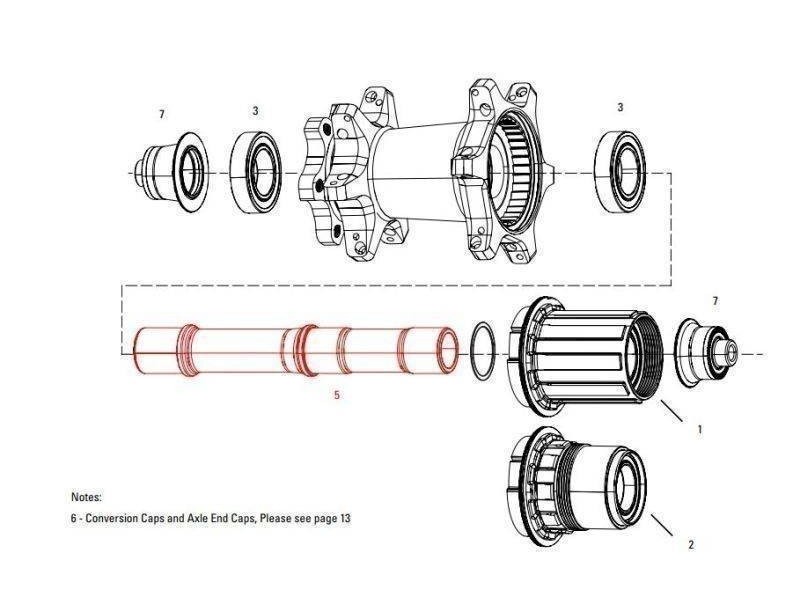 7
3
3
7
5
1
2
Notes:
6 - Conversion Caps and Axle End Caps, Please see page 13