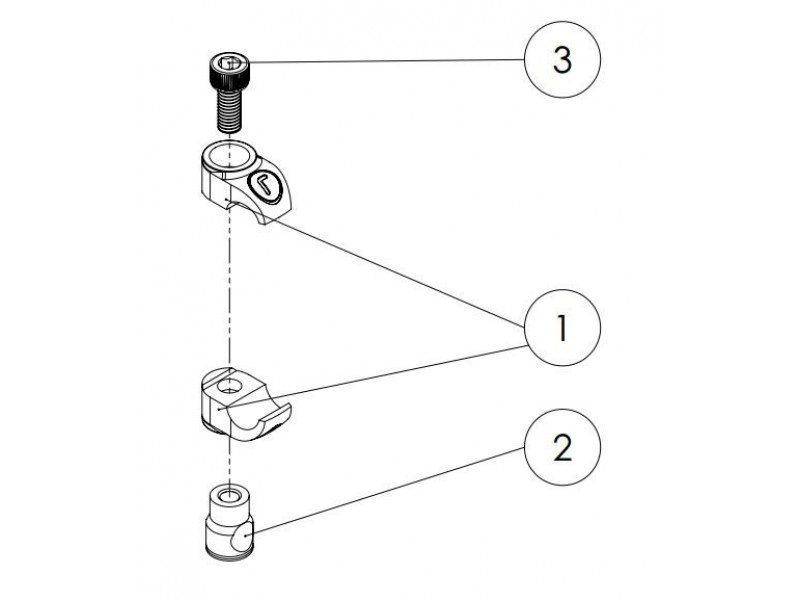 3

1

2